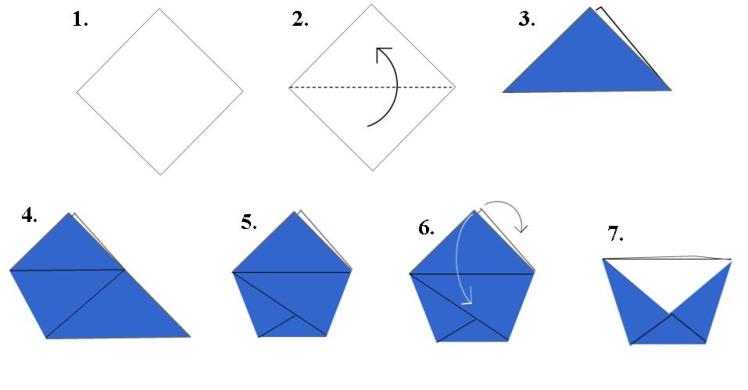 1.

2.

3.

4.

5.

6.

7.